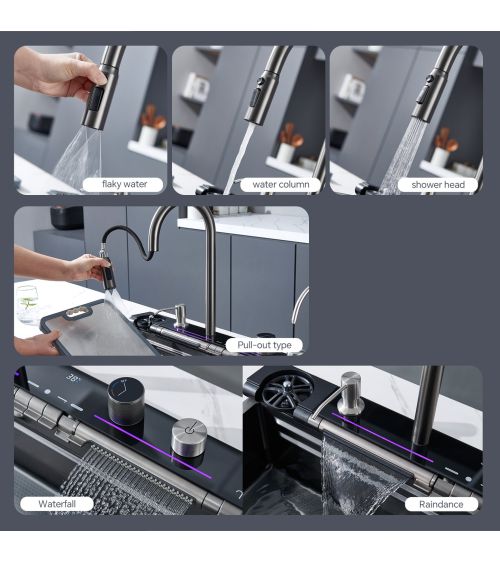 flaky water

water column

shower head

Pull-out type

38°

Waterfall

Raindance