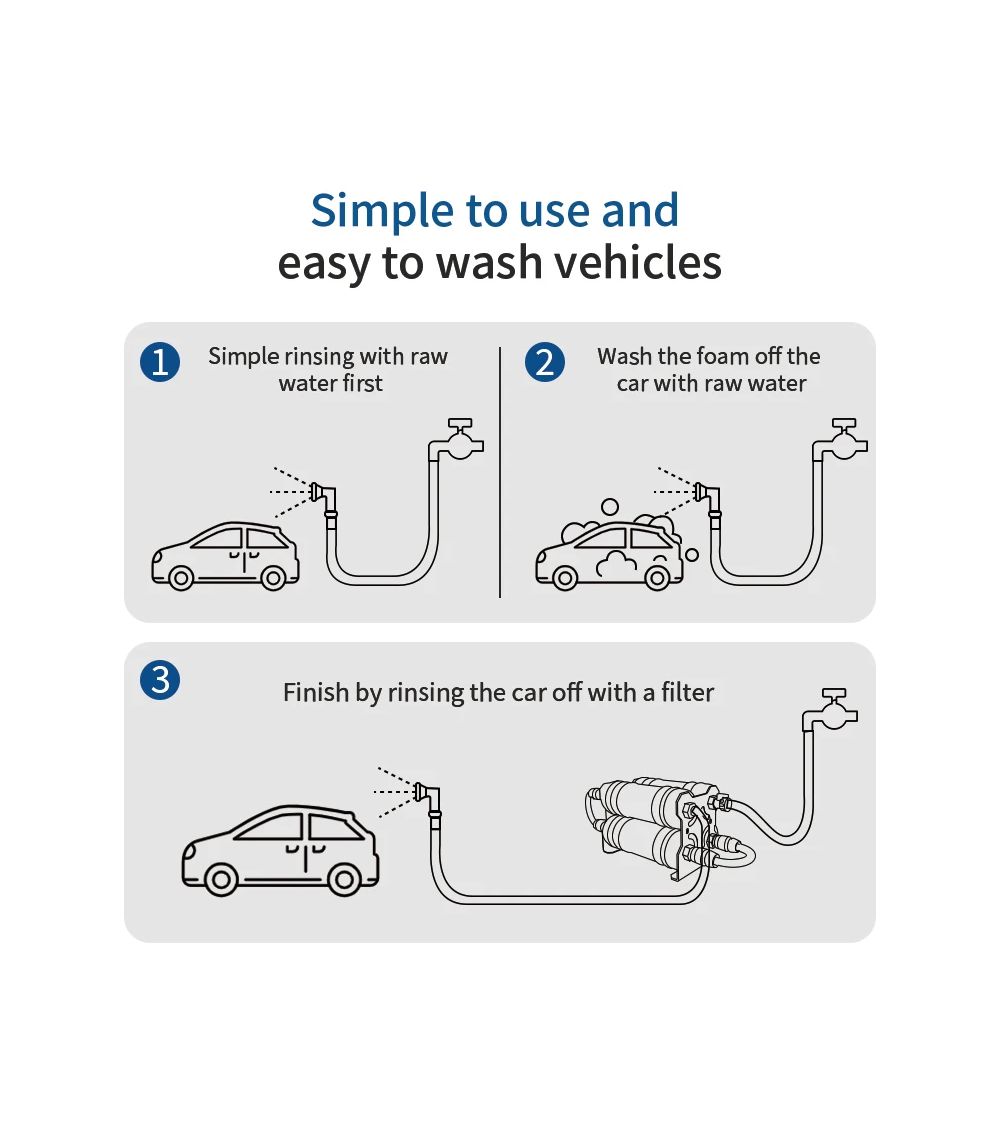 Simple to use and
easy to wash vehicles

1 Simple rinsing with raw water first

2 Wash the foam off the car with raw water

3 Finish by rinsing the car off with a filter