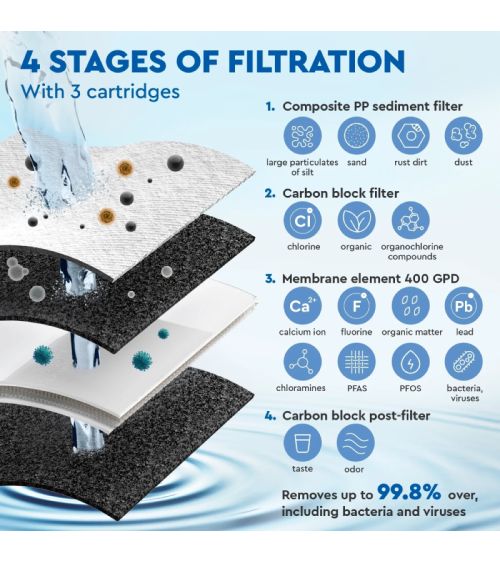 4 STAGES OF FILTRATION
With 3 cartridges

1. Composite PP sediment filter

large particulates of silt
sand
rust dirt
dust

2. Carbon block filter

Cl
chlorine
organic
organochlorine compounds

3. Membrane element 400 GPD

$Ca^{2+}$
calcium ion
F
fluorine
organic matter
Pb
lead
chloramines
PFAS
PFOS
bacteria, viruses

4. Carbon block post-filter

taste
odor

Removes up to 99.8% over, including bacteria and viruses